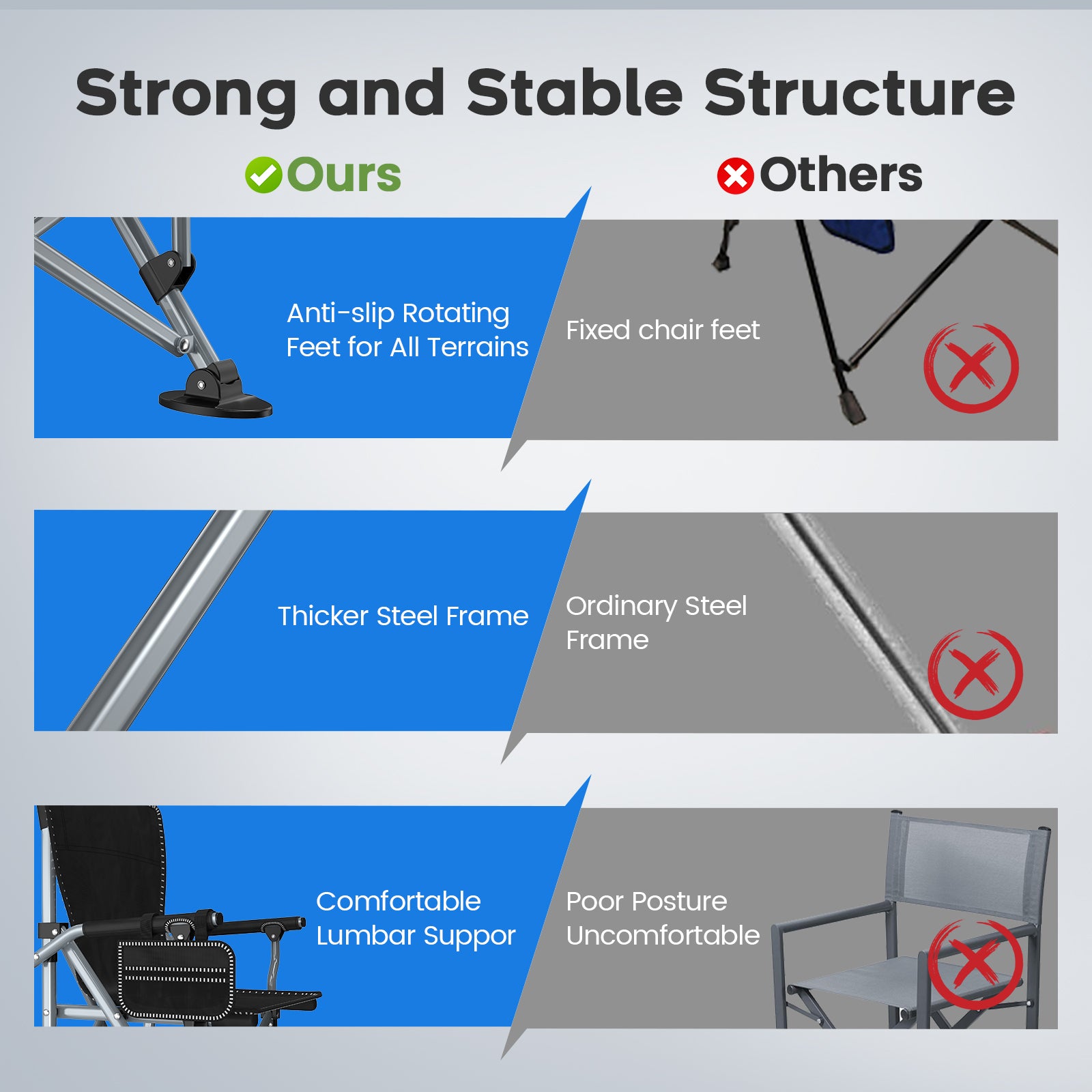 Strong and Stable Structure

Ours

Others

Anti-slip Rotating Feet for All Terrains

Fixed chair feet

Thicker Steel Frame

Ordinary Steel Frame

Comfortable Lumbar Suppor

Poor Posture Uncomfortable